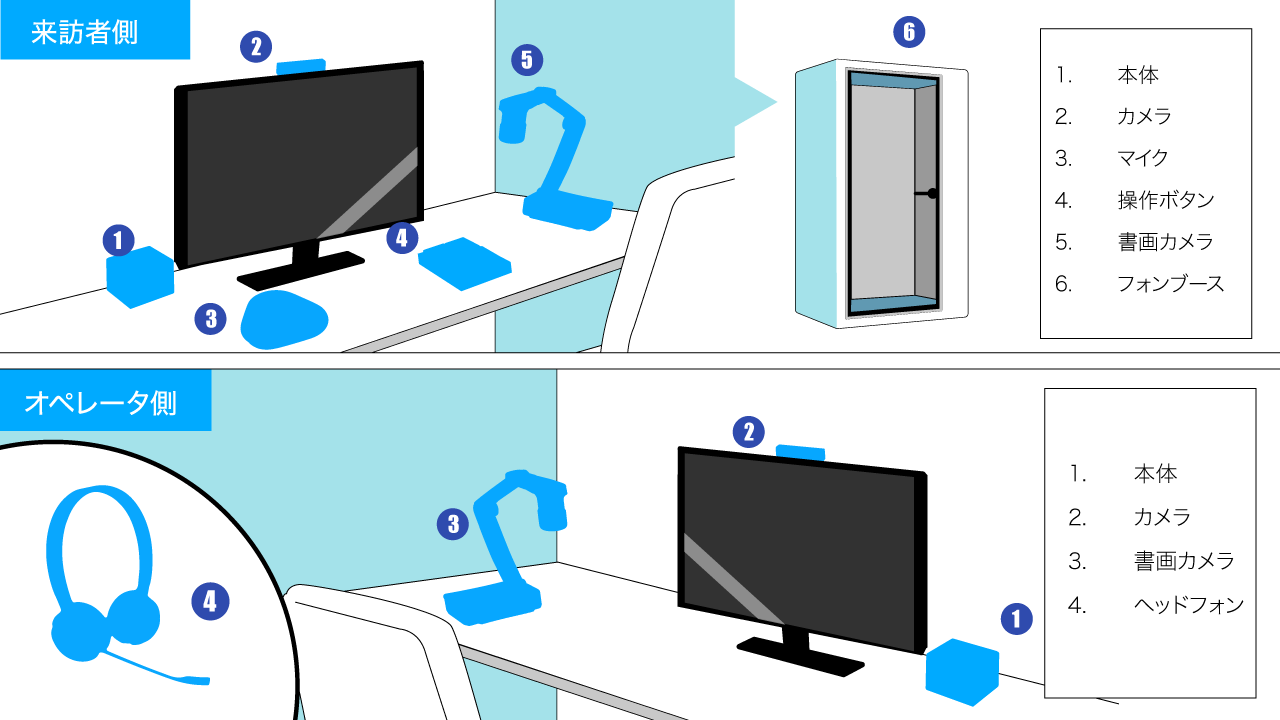 来訪者側

2

5

6

1

4

3

1. 本体
2. カメラ
3. マイク
4. 操作ボタン
5. 書画カメラ
6. フォンブース

オペレータ側

2

3

4

1

1. 本体
2. カメラ
3. 書画カメラ
4. ヘッドフォン